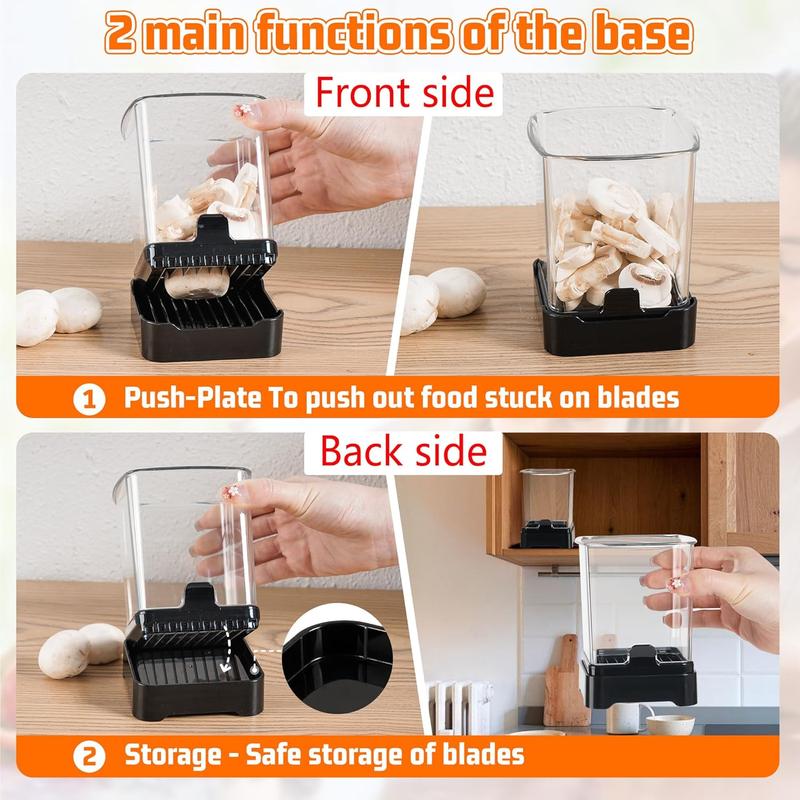 2 main functions of the base

Front side

1 Push-Plate To push out food stuck on blades

Back side

2 Storage - Safe storage of blades