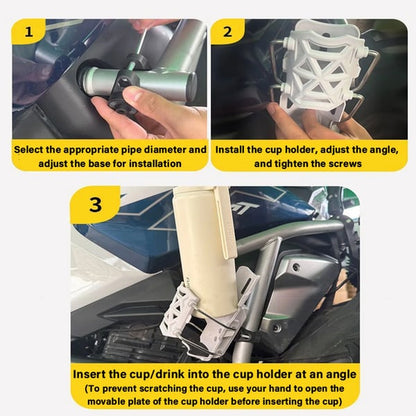 1

Select the appropriate pipe diameter and adjust the base for installation

2

Install the cup holder, adjust the angle, and tighten the screws

3

Insert the cup/drink into the cup holder at an angle
(To prevent scratching the cup, use your hand to open the movable plate of the cup holder before inserting the cup)