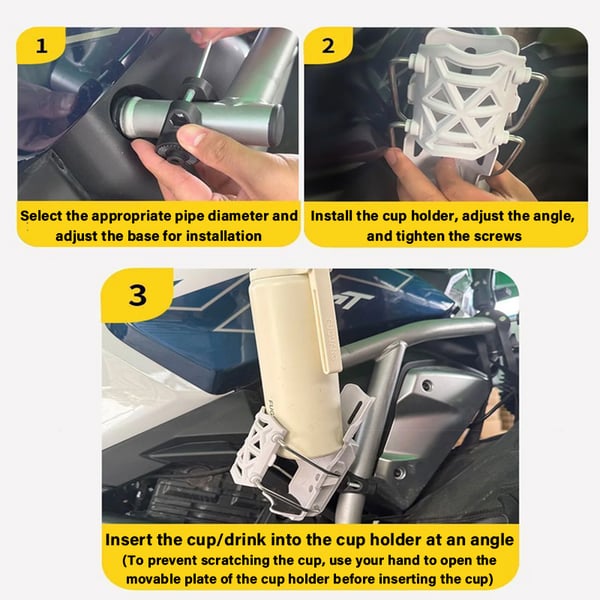 1

Select the appropriate pipe diameter and adjust the base for installation

2

Install the cup holder, adjust the angle, and tighten the screws

3

Insert the cup/drink into the cup holder at an angle
(To prevent scratching the cup, use your hand to open the movable plate of the cup holder before inserting the cup)