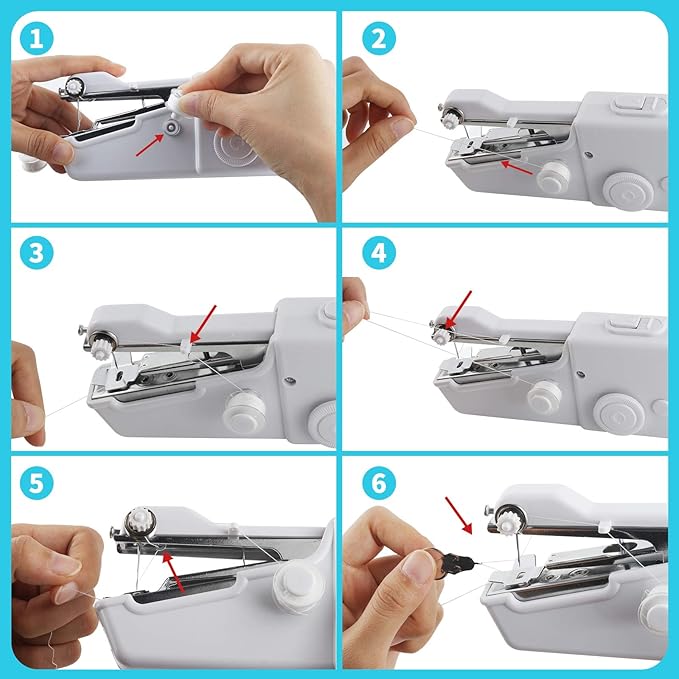 1

2

3

4

5

6