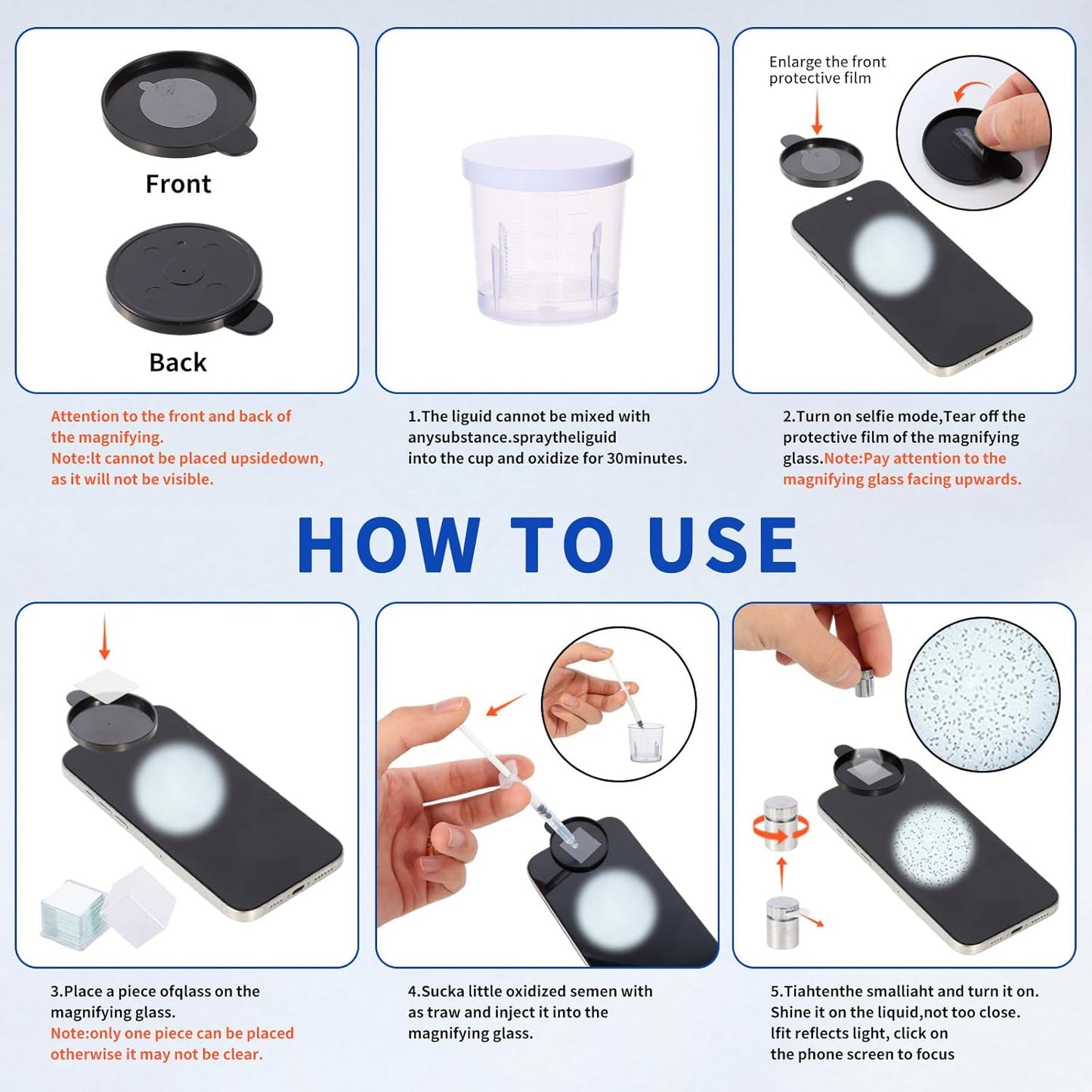 Front

Back

Attention to the front and back of the magnifying.
Note:It cannot be placed upsidedown, as it will not be visible.

1.The liguid cannot be mixed with anysubstance.spraytheliguid into the cup and oxidize for 30minutes.

Enlarge the front protective film

2.Turn on selfie mode,Tear off the protective film of the magnifying glass.Note:Pay attention to the magnifying glass facing upwards.

HOW TO USE

3.Place a piece ofqlass on the magnifying glass.
Note:only one piece can be placed otherwise it may not be clear.

4.Sucka little oxidized semen with as traw and inject it into the magnifying glass.

5.Tiahtenthe smalliaht and turn it on. Shine it on the liquid,not too close. lfit reflects light, click on the phone screen to focus