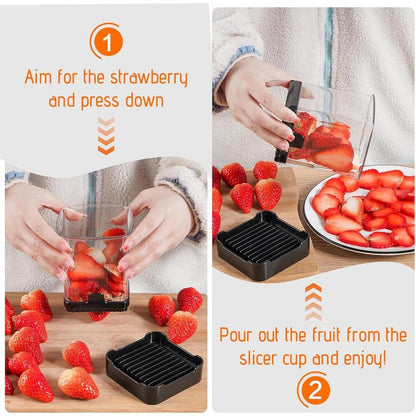 1

Aim for the strawberry and press down

Pour out the fruit from the slicer cup and enjoy!

2