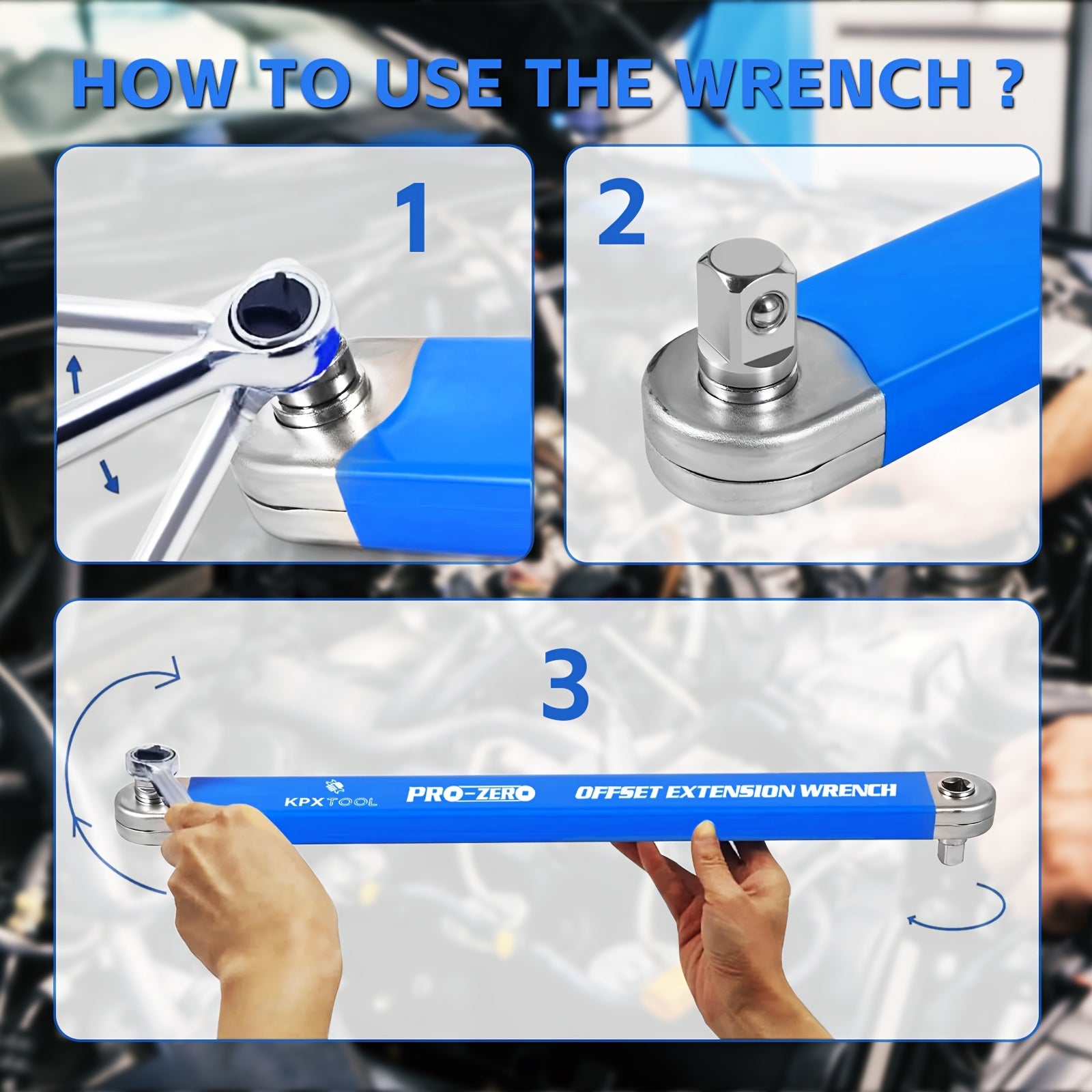 HOW TO USE THE WRENCH ?

1

2

3

KPXTOOL

PRO-ZERO

OFFSET EXTENSION WRENCH