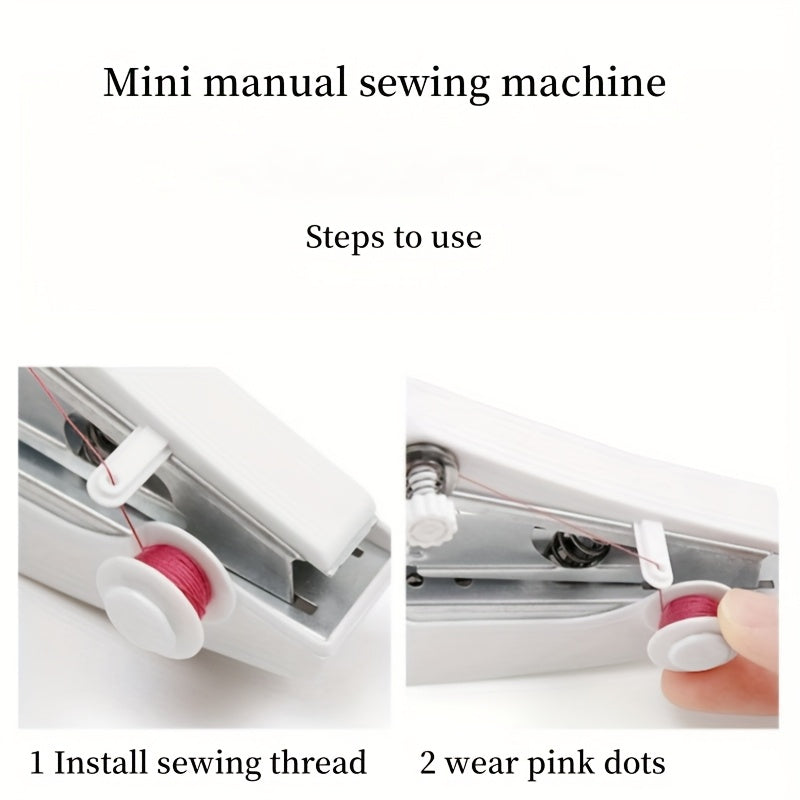 Mini manual sewing machine

Steps to use

1 Install sewing thread

2 wear pink dots