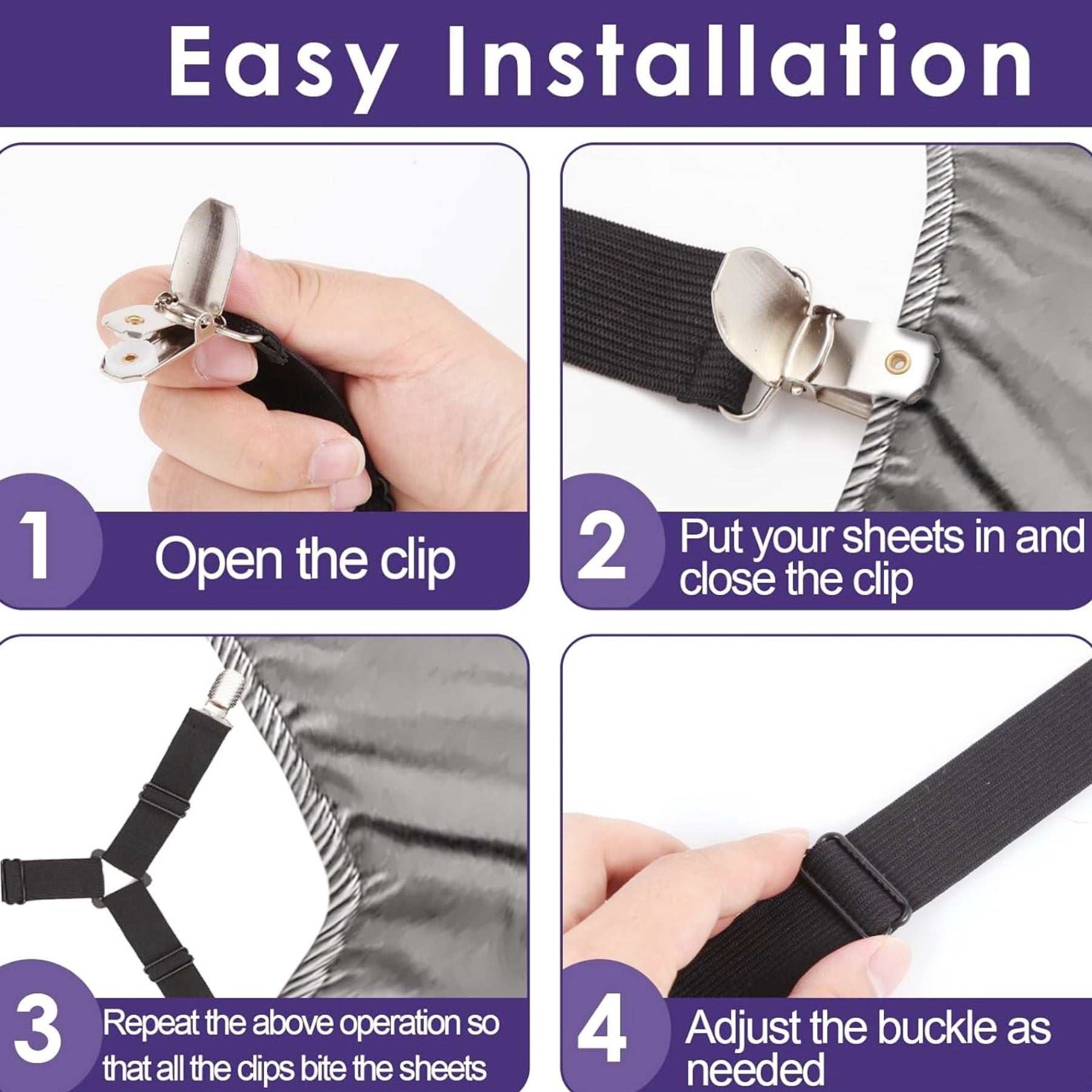 Easy Installation

1 Open the clip

2 Put your sheets in and close the clip

3 Repeat the above operation so that all the clips bite the sheets

4 Adjust the buckle as needed