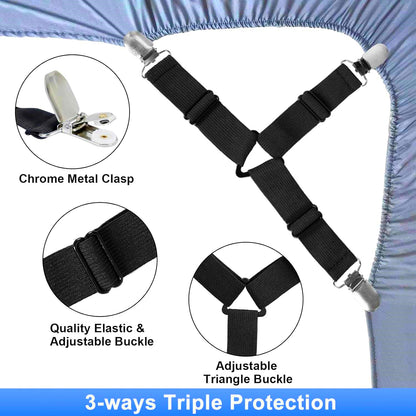 Chrome Metal Clasp

Quality Elastic & Adjustable Buckle

Adjustable Triangle Buckle

3-ways Triple Protection