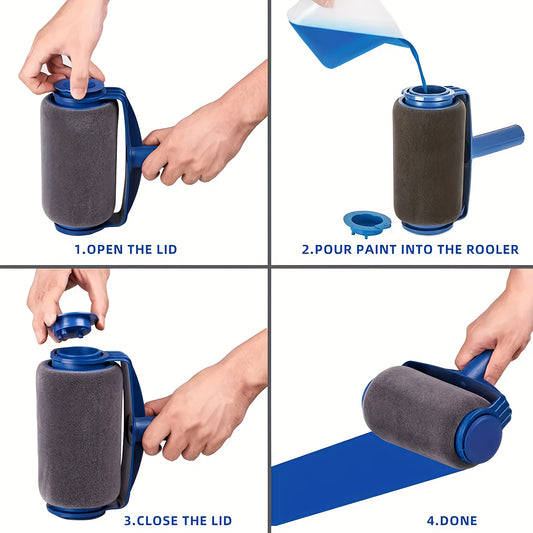 1.OPEN THE LID

2.POUR PAINT INTO THE ROOLER

3.CLOSE THE LID

4.DONE