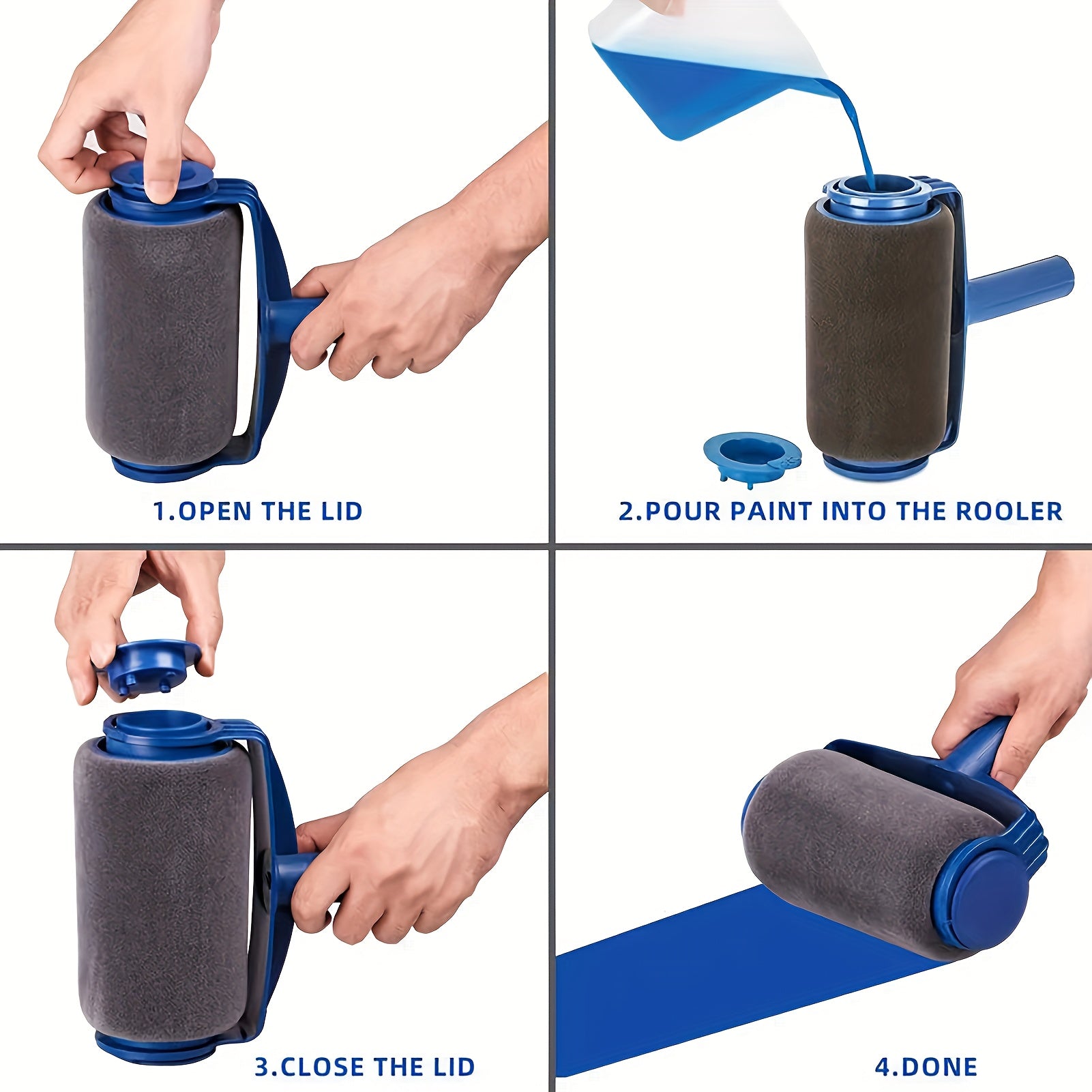 1.OPEN THE LID

2.POUR PAINT INTO THE ROOLER

3.CLOSE THE LID

4.DONE