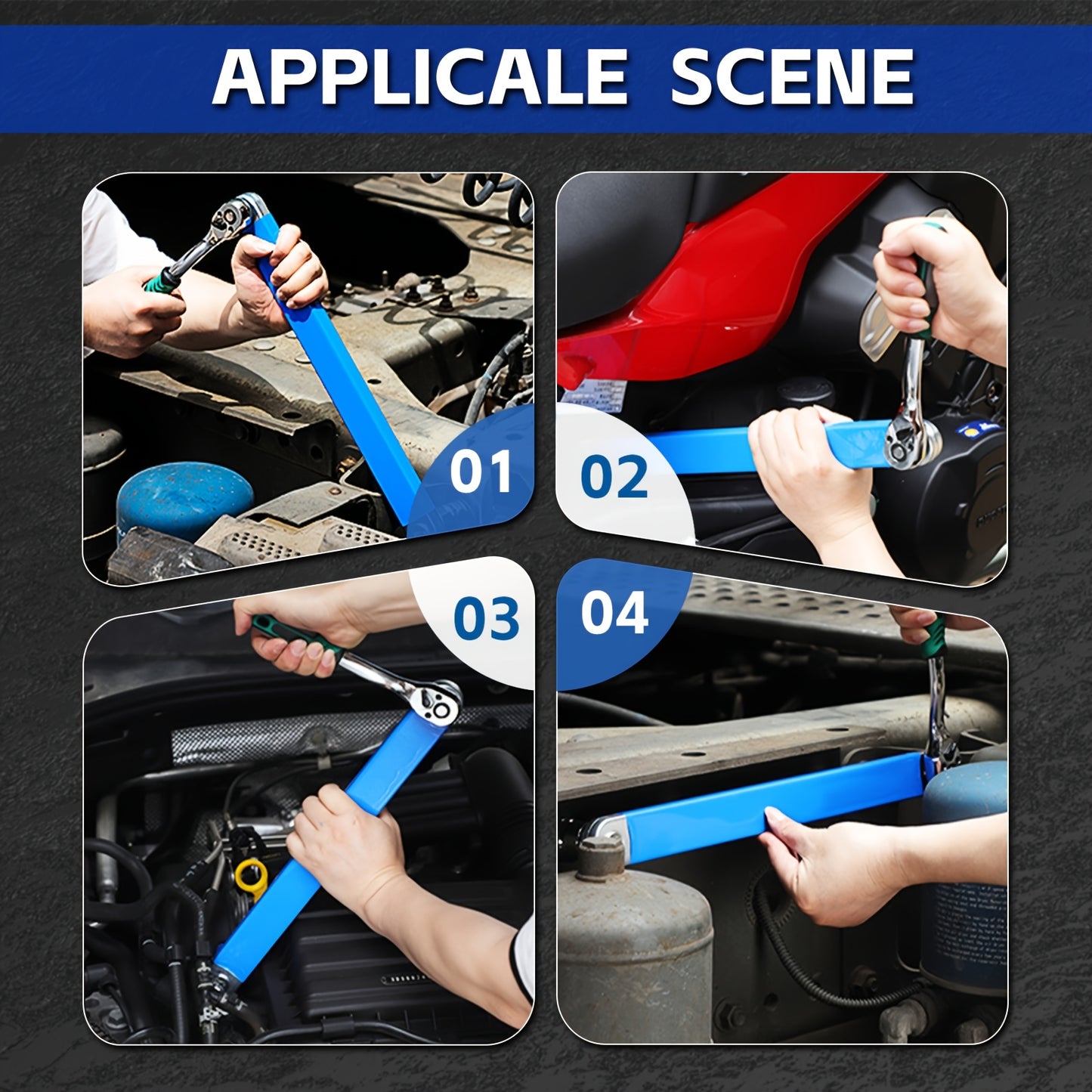 APPLICALE SCENE

01

02

03

04